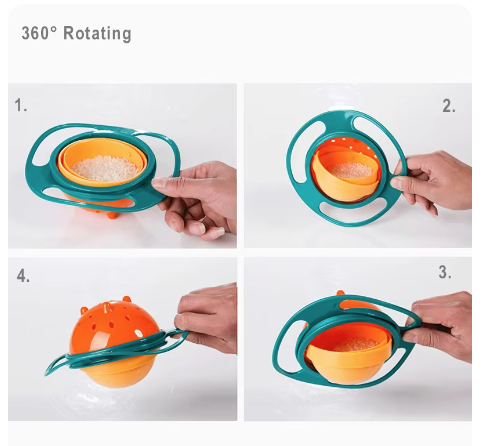 360° Rotating

1.

2.

4.

3.