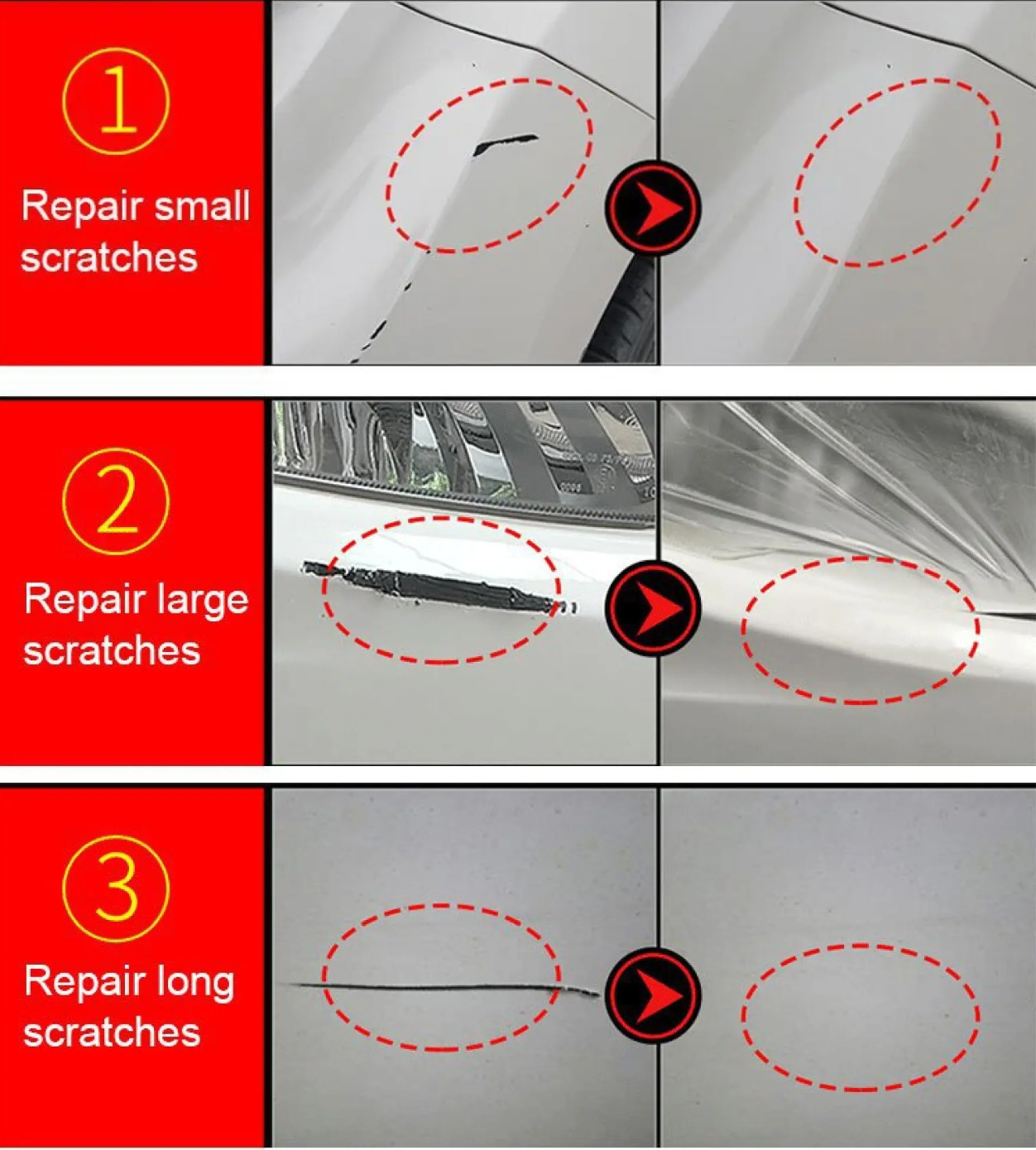 1

Repair small scratches

2

Repair large scratches

3

Repair long scratches