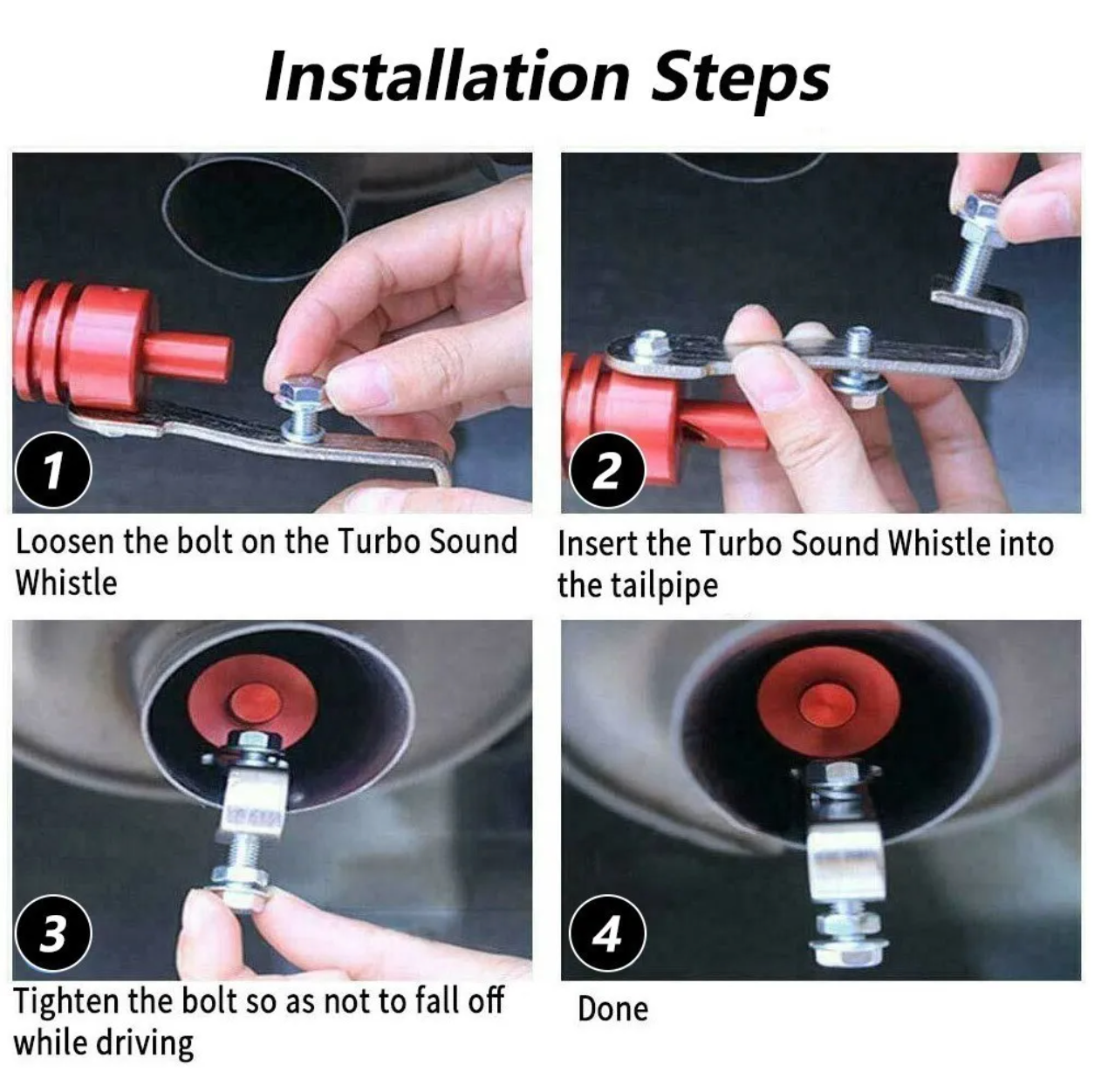 Installation Steps

1

Loosen the bolt on the Turbo Sound Whistle

2

Insert the Turbo Sound Whistle into the tailpipe

3

Tighten the bolt so as not to fall off while driving

4

Done